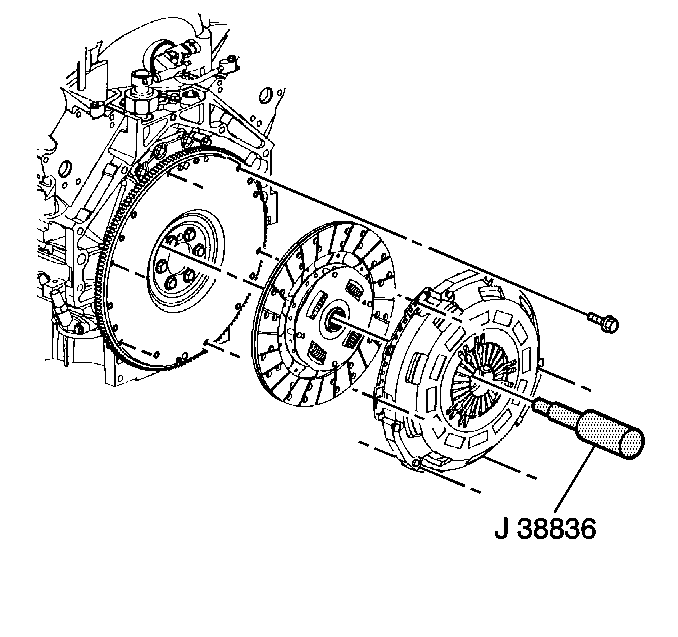 J 38836