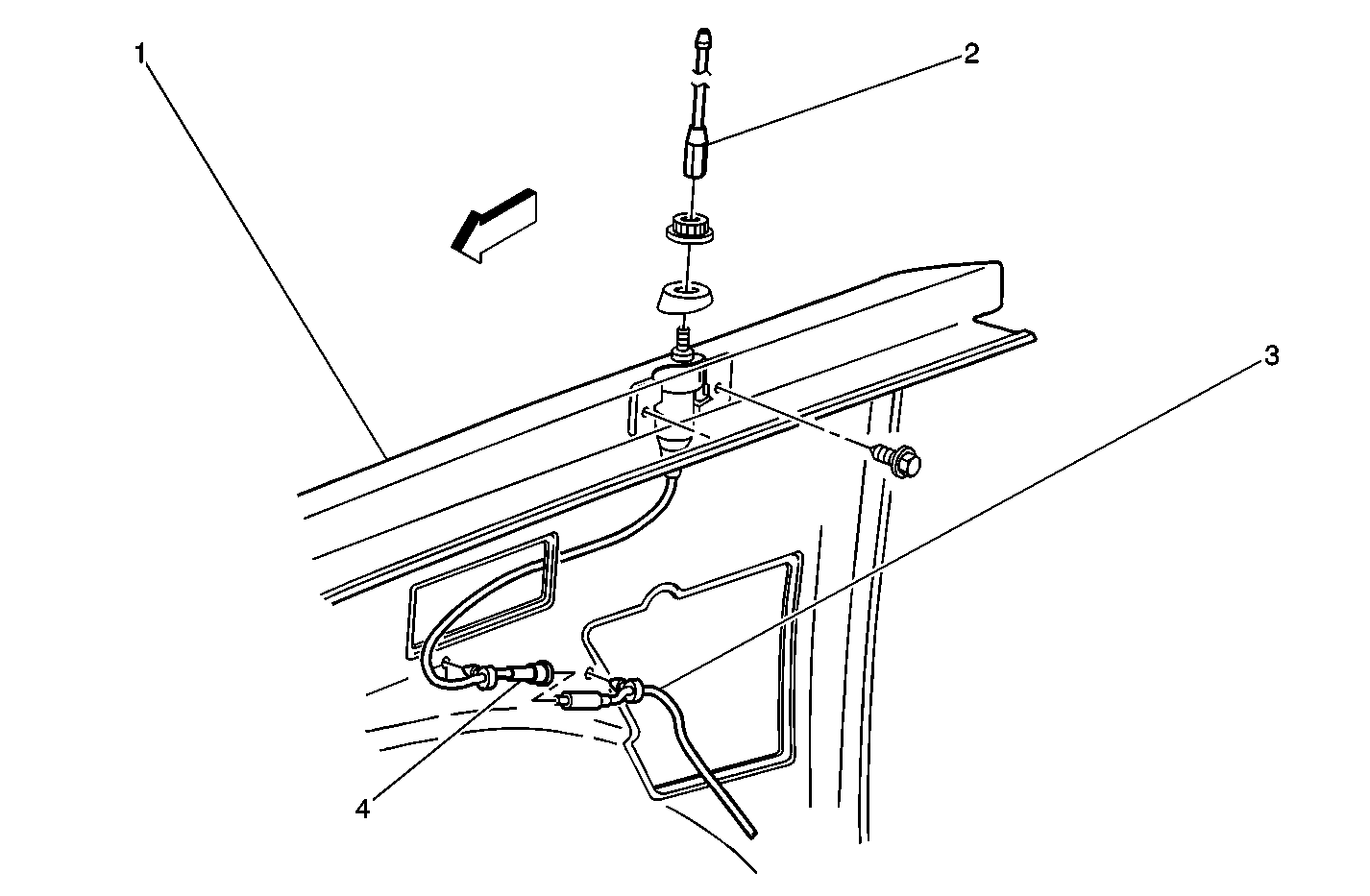 1
2
3
4