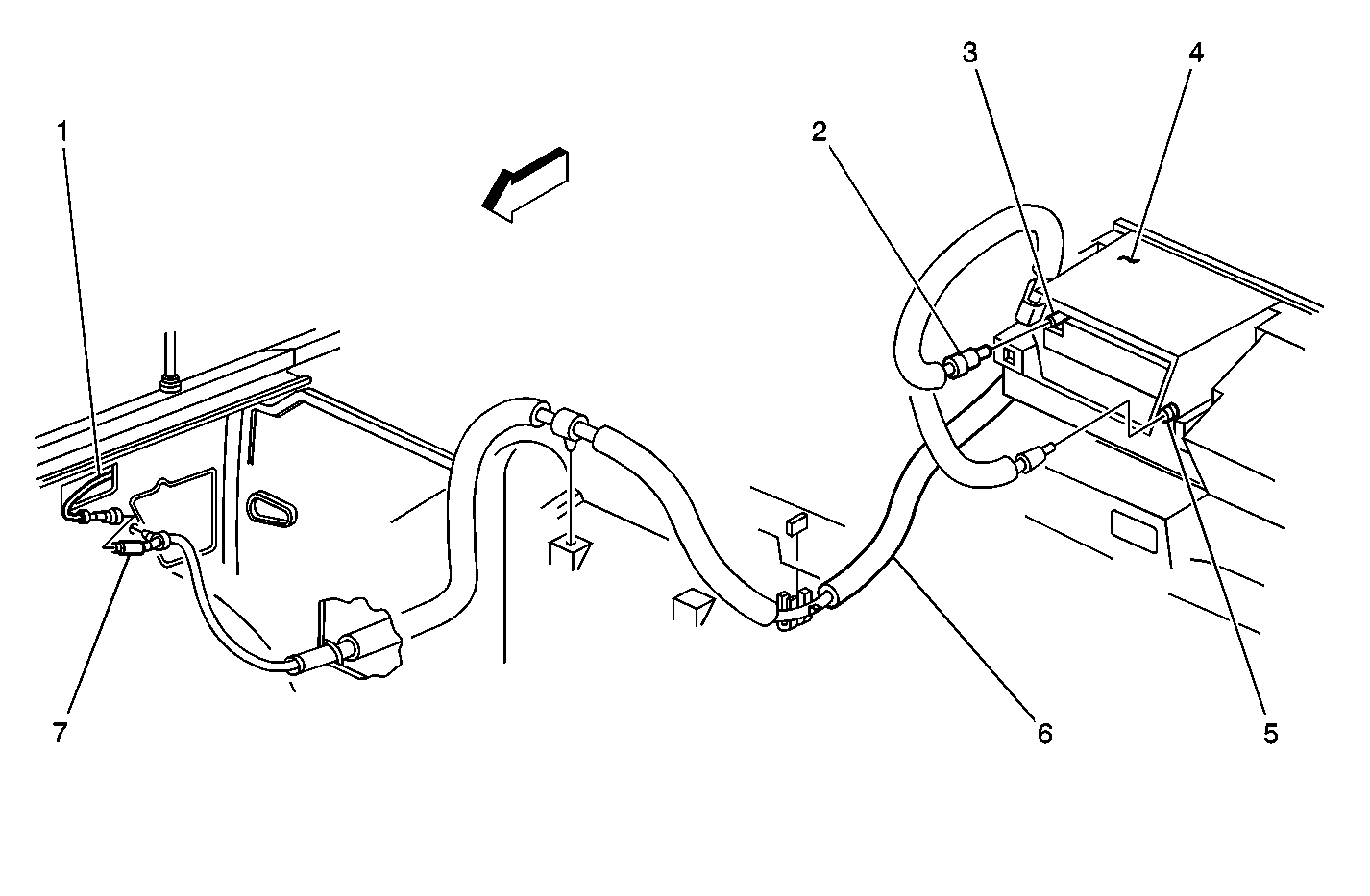 1
2
3
4
7
6
5