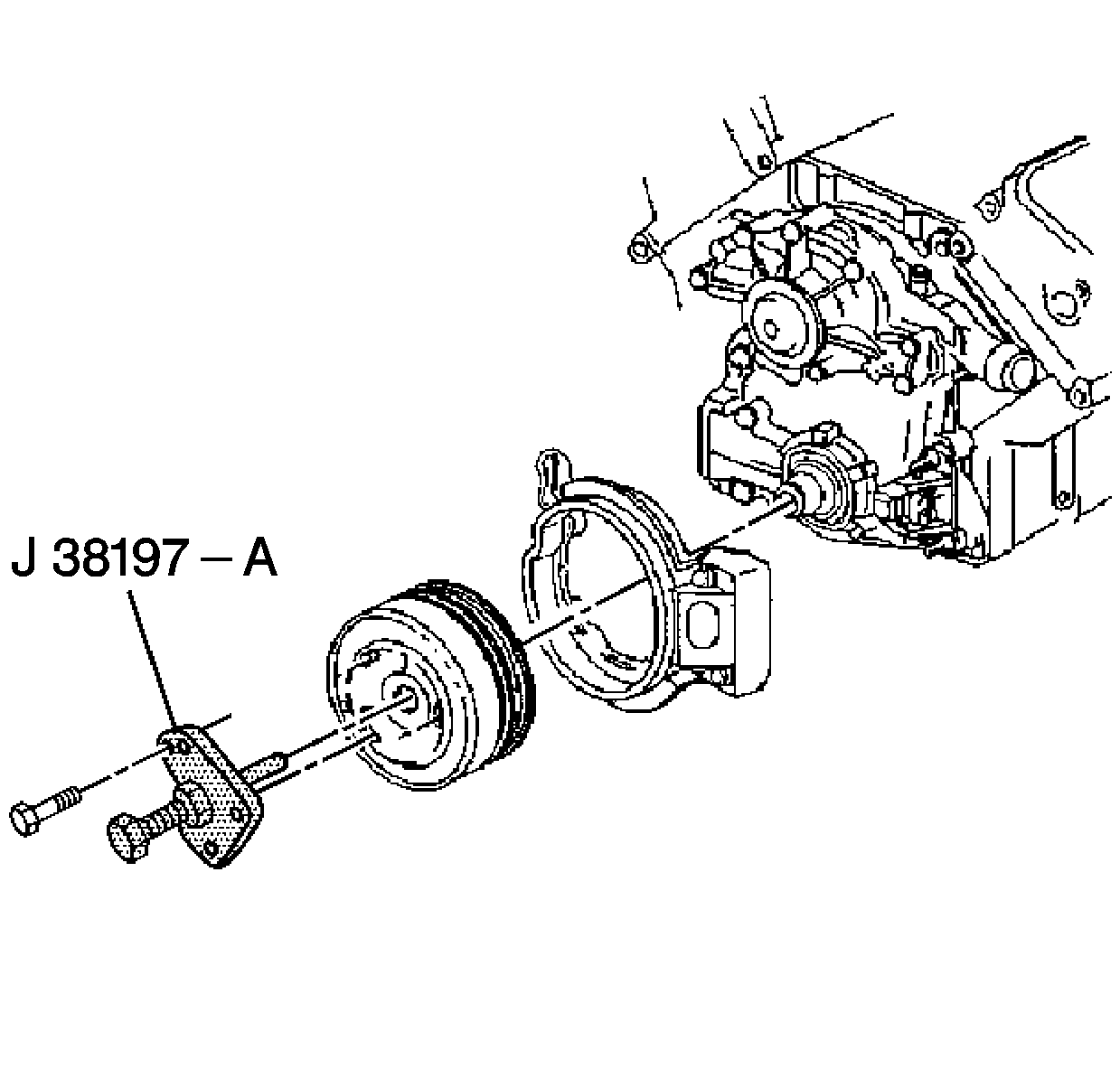 J 38197 – A