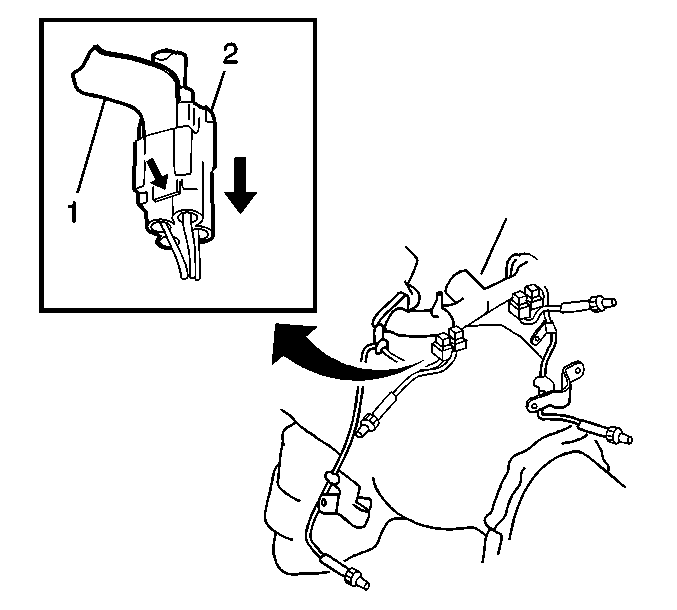 2
1