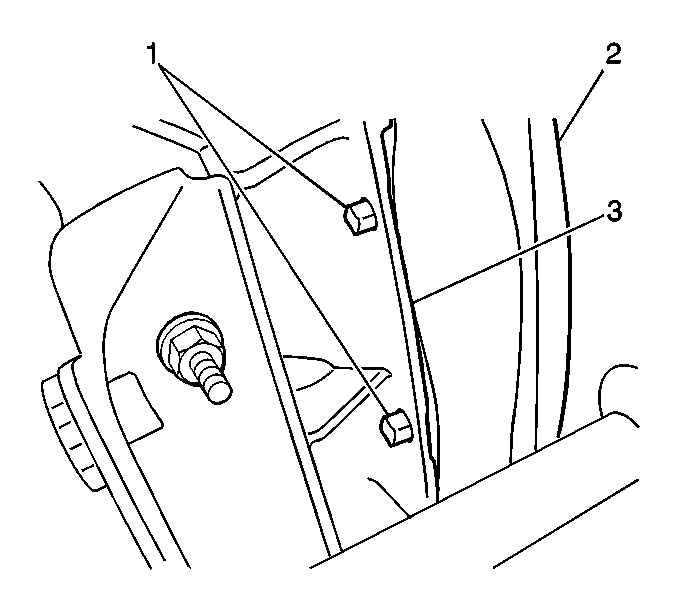 1
2
3