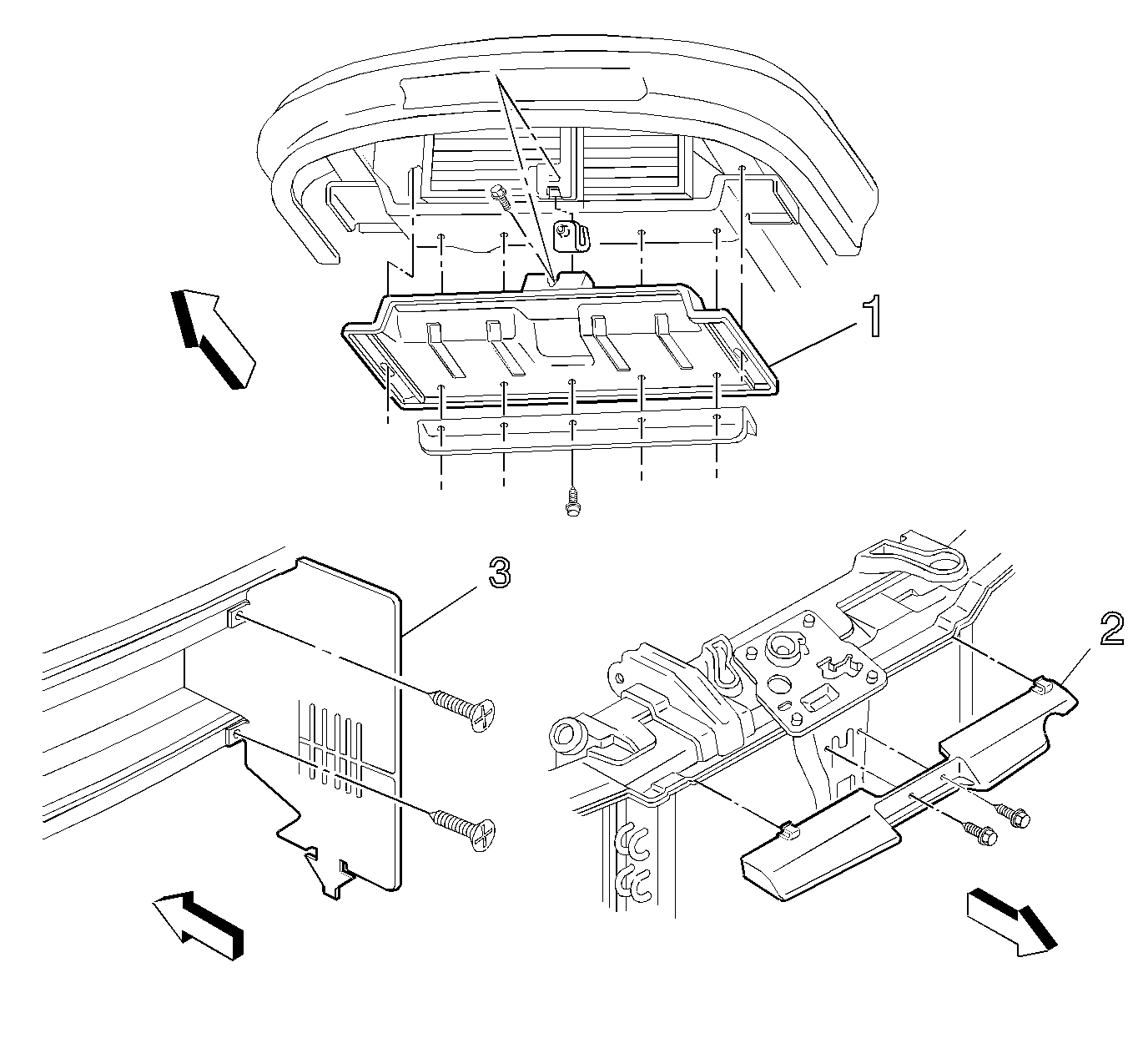 1
3
2