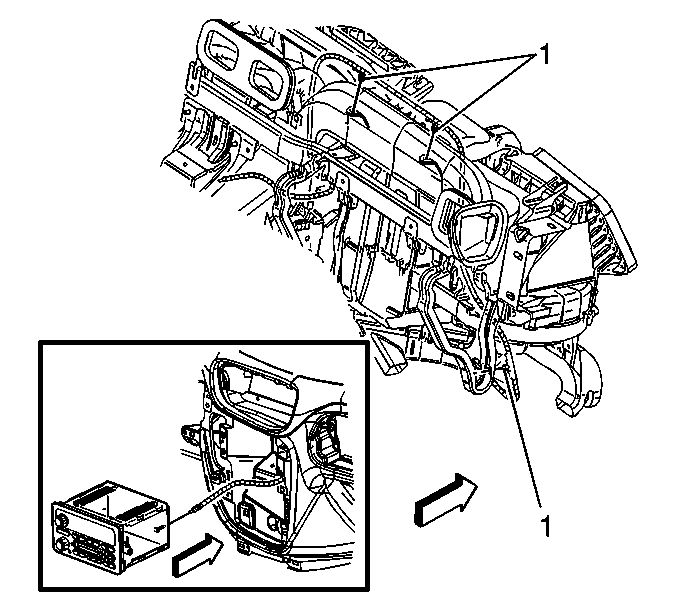 1

1