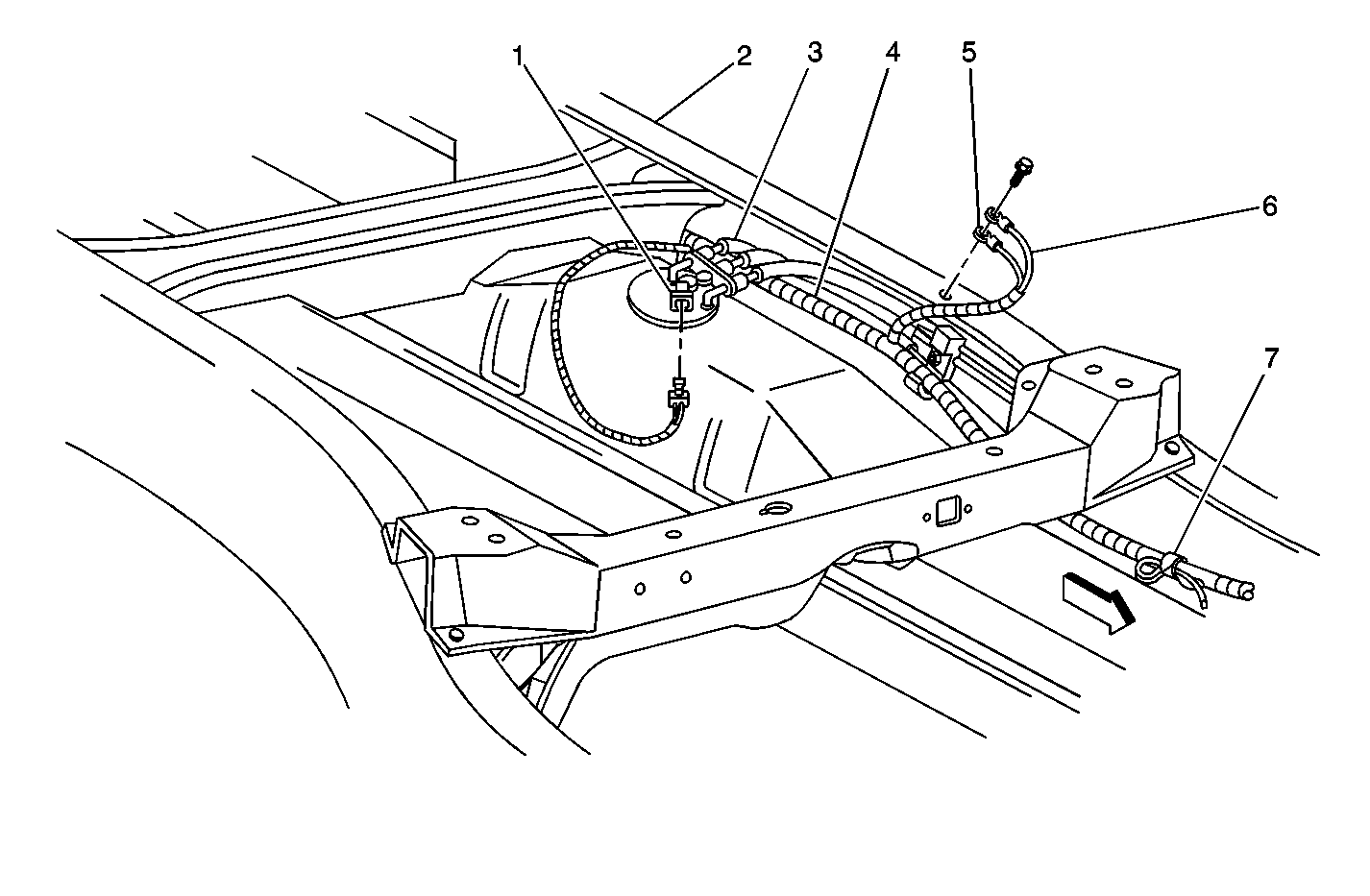 1
2
3
4
5
6
7