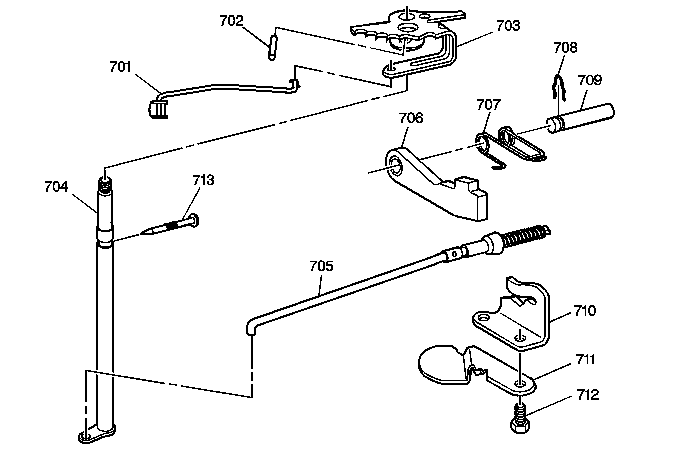 702
703
701
708
709
707
706
704
713
705
710
711
712