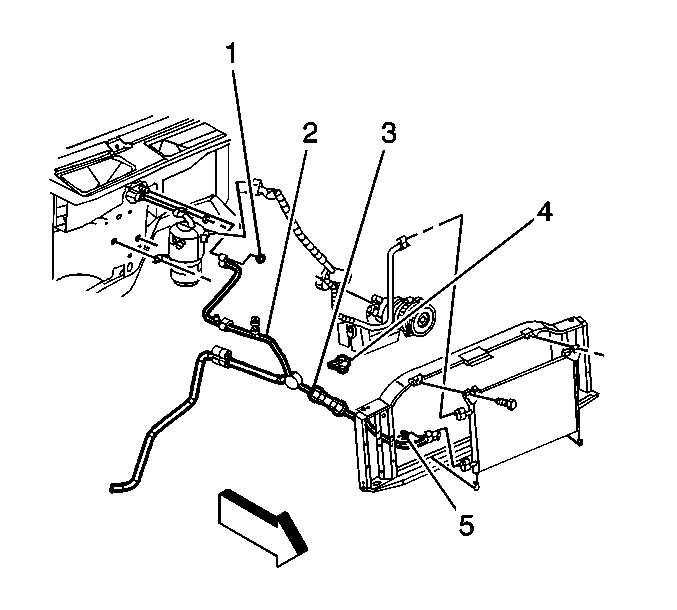 1
2
3
4
5