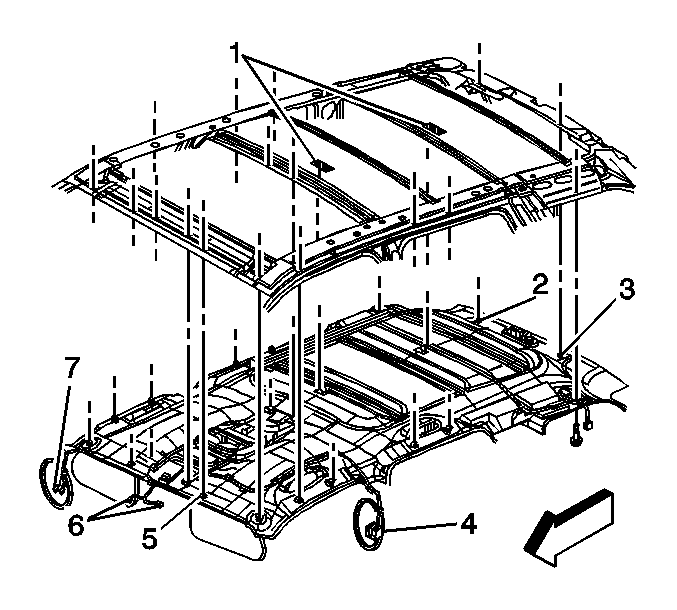 1
2
3
7
6
5
4