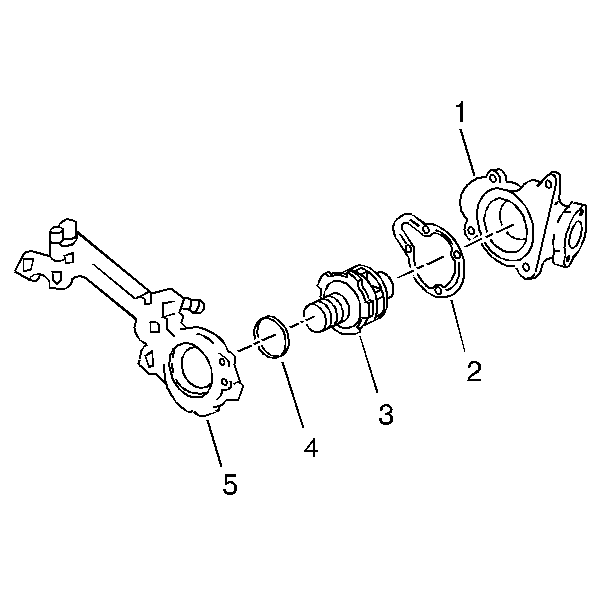 1
2
3
4
5