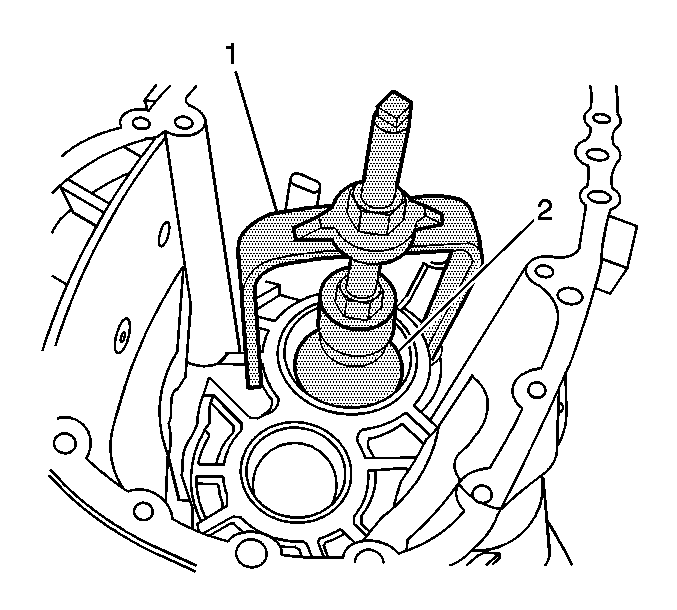 1
2