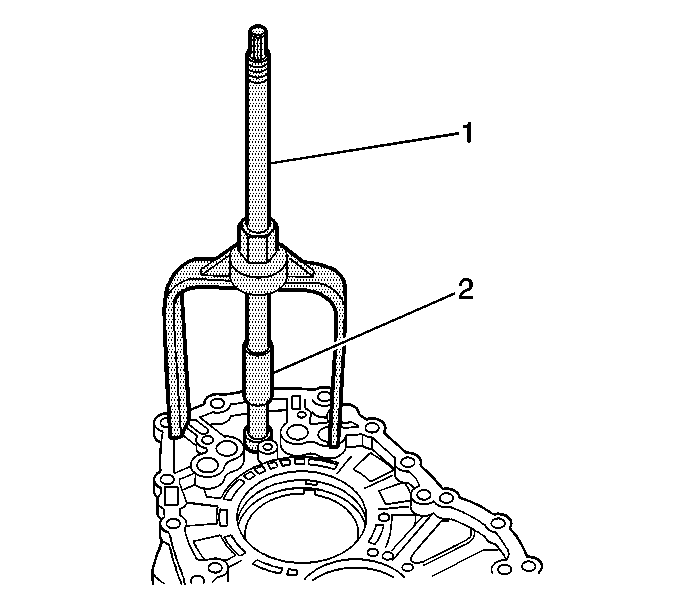 1

2