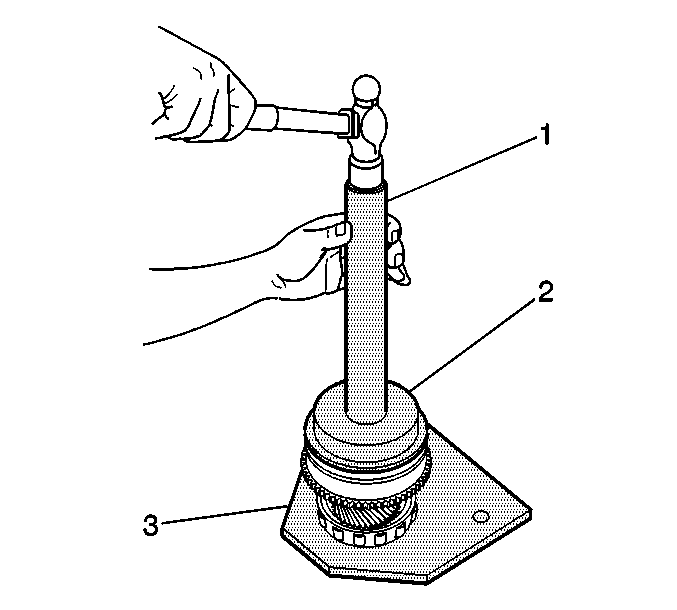 1
2
3