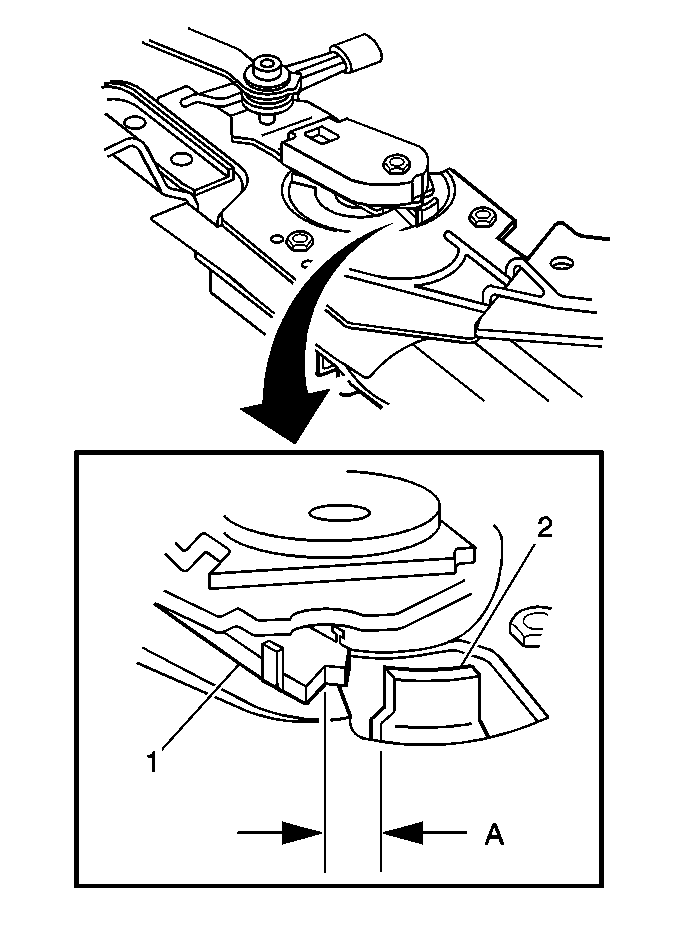 2
1
A