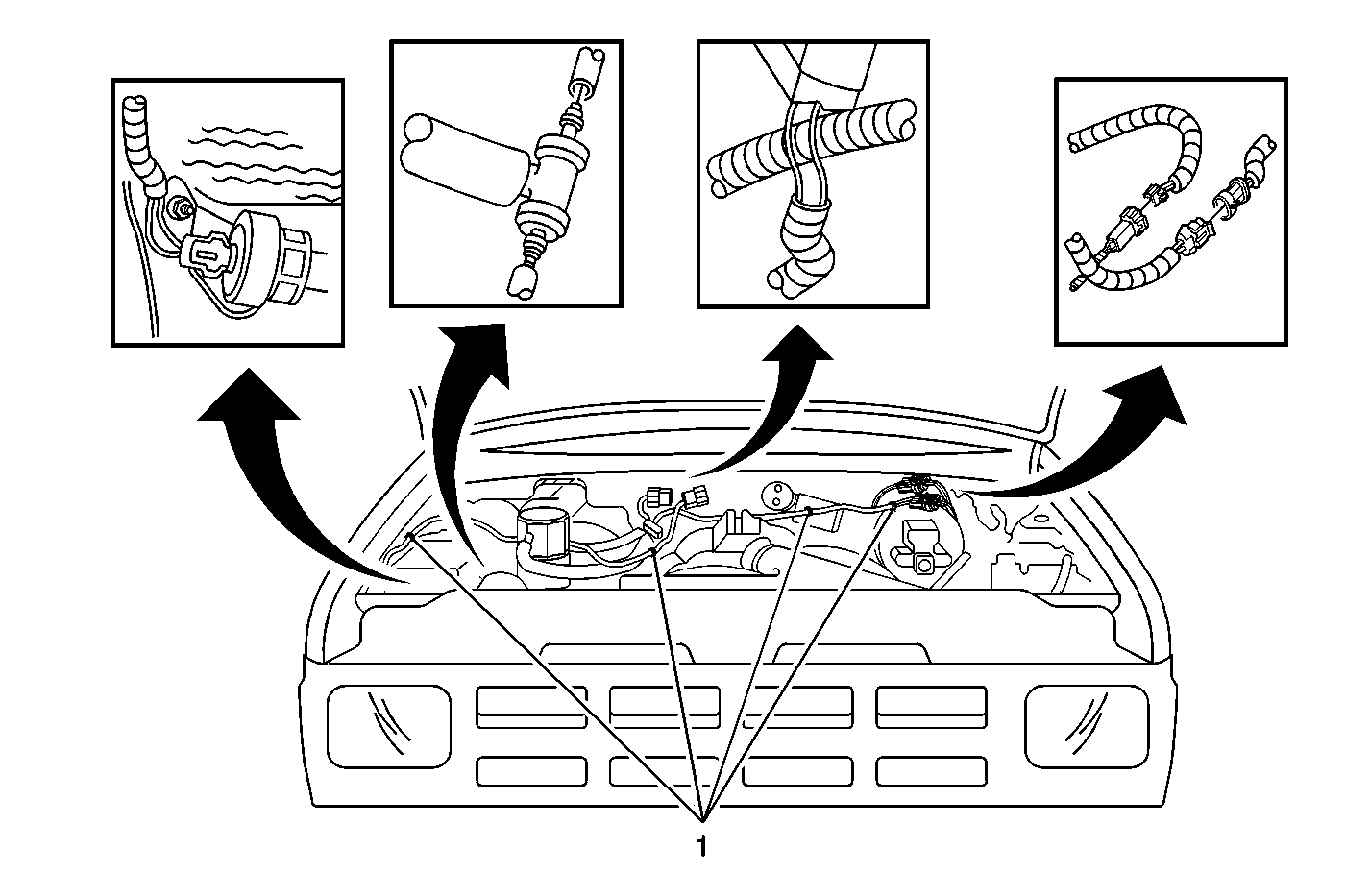 1