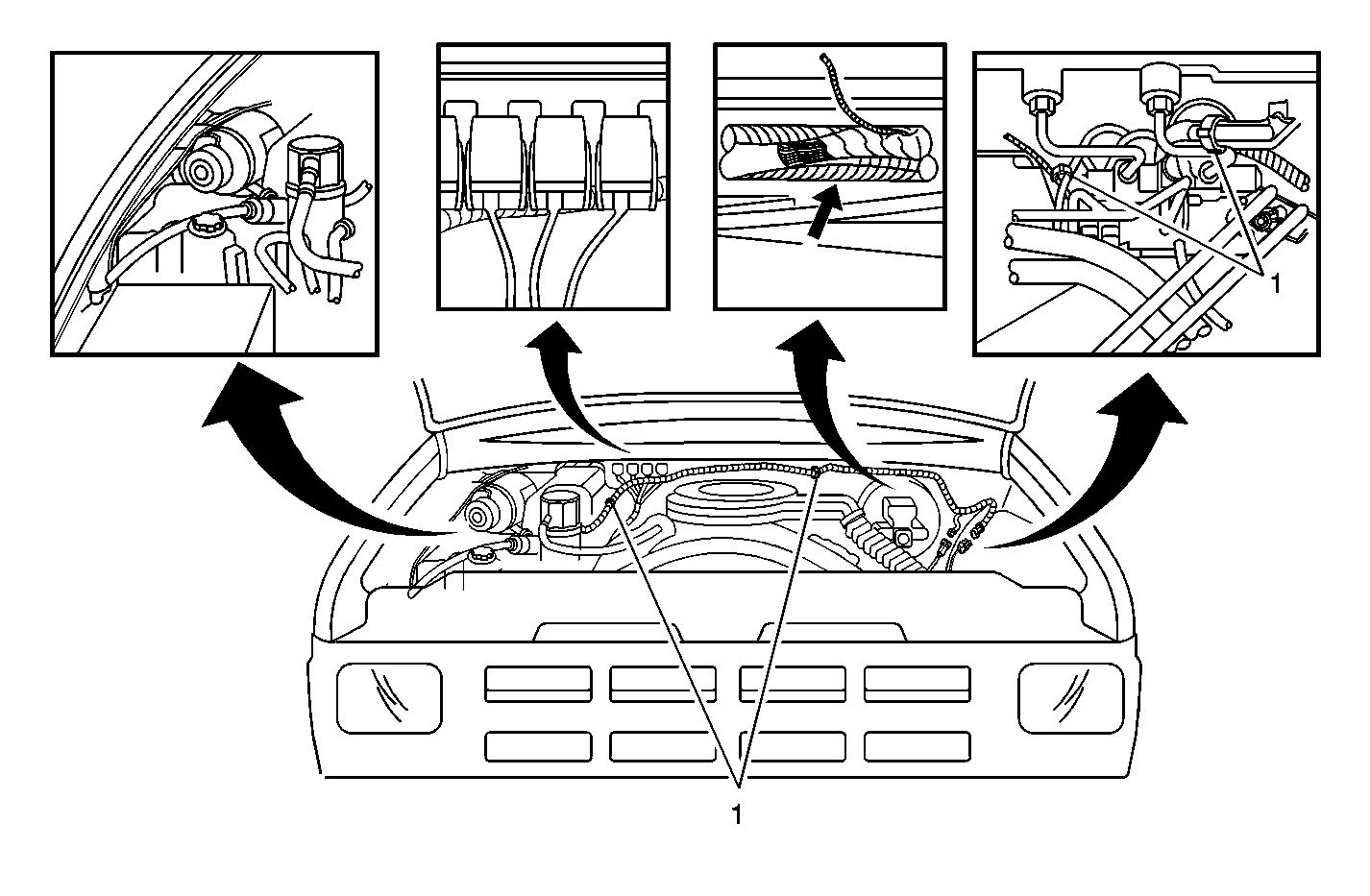 1

1