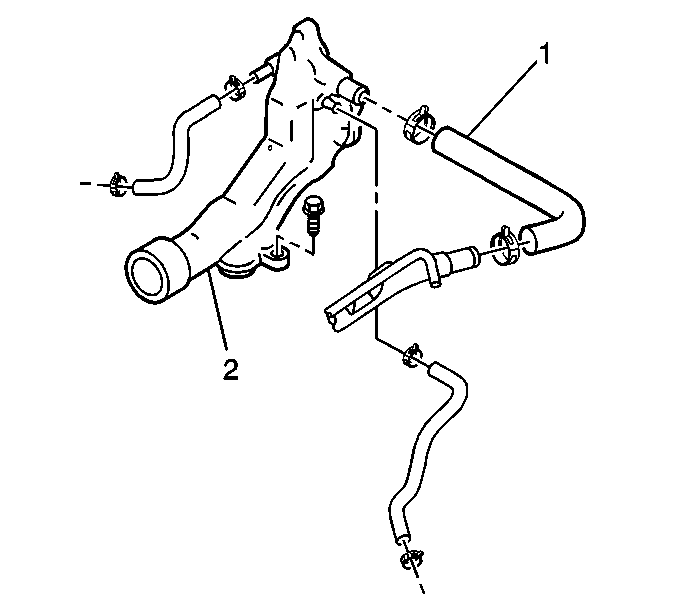 1
2