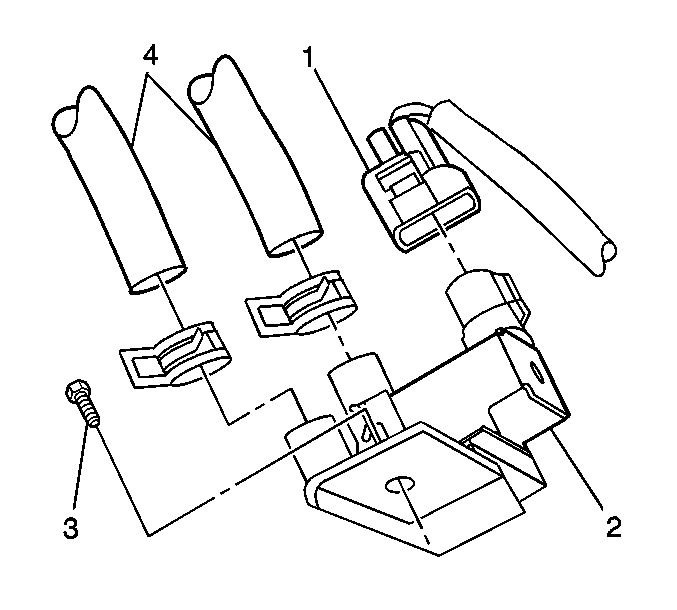 4
1
3
2