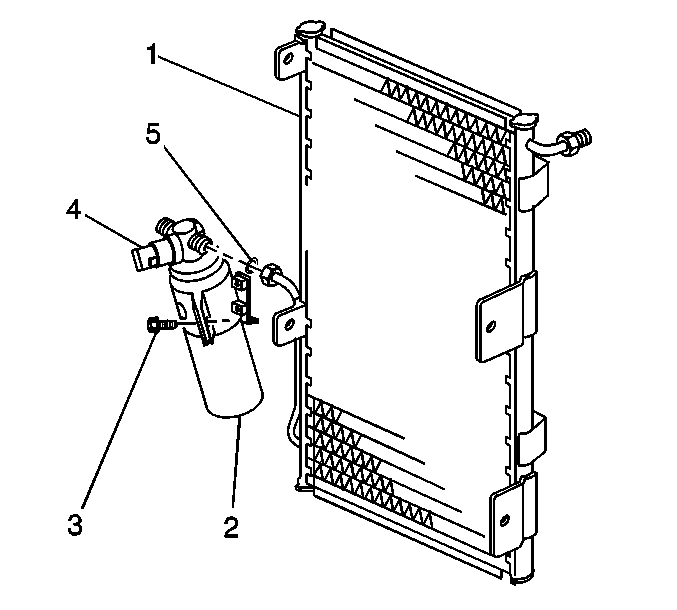 1
5
4
3
2