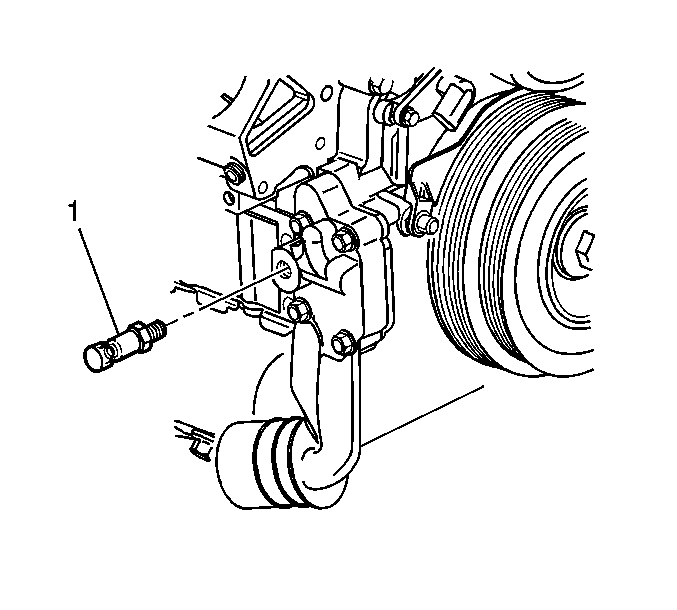 1