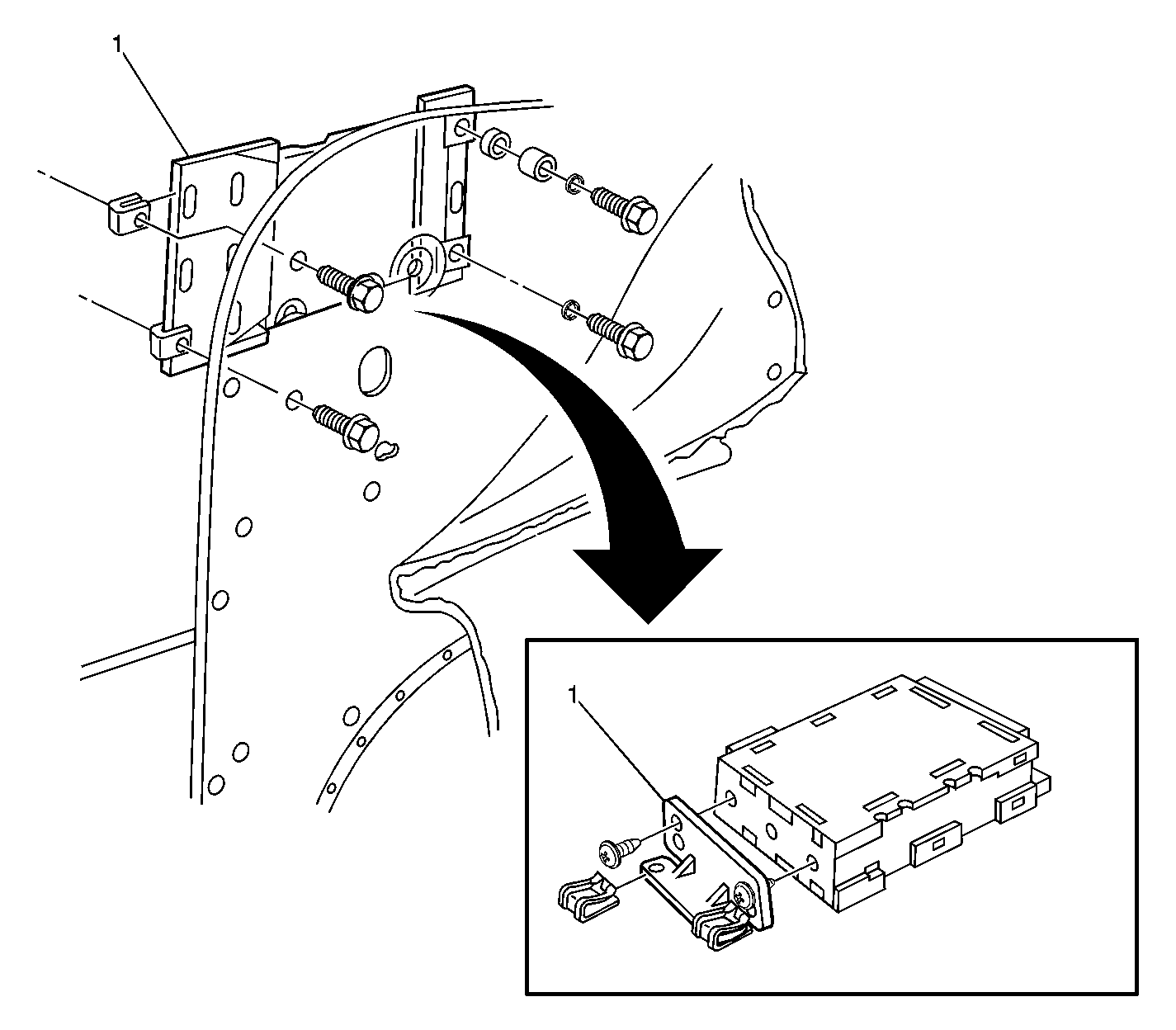 1

1