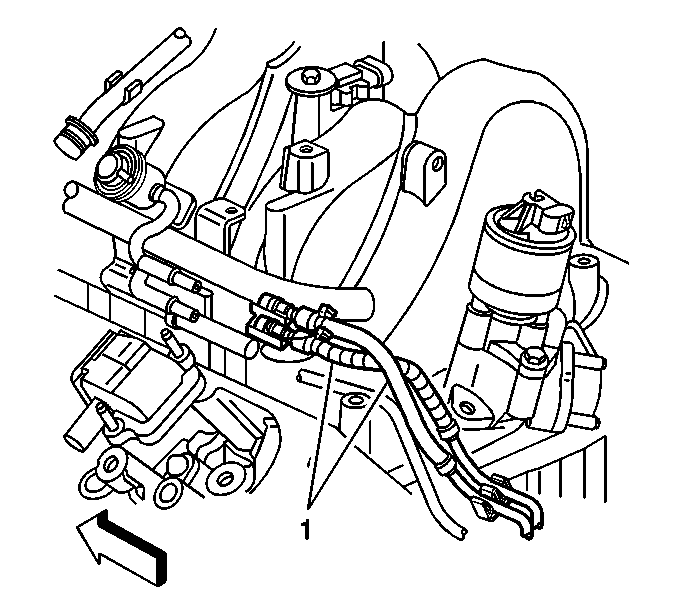 1