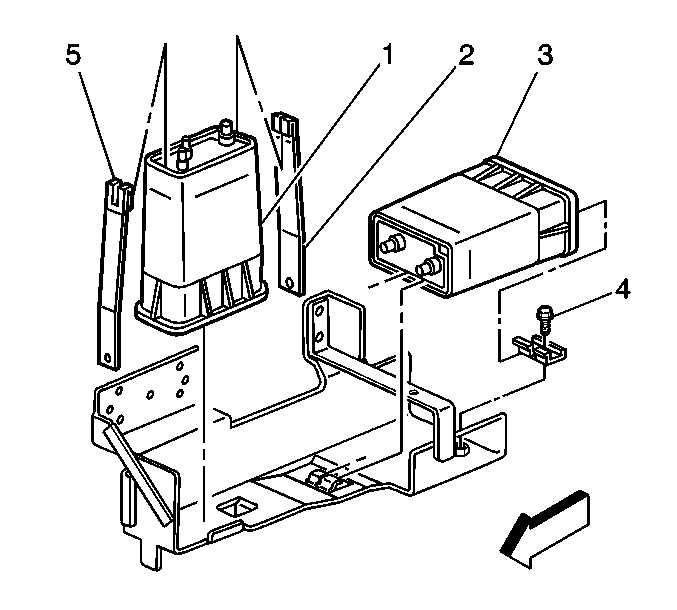 5
1
2
3
4