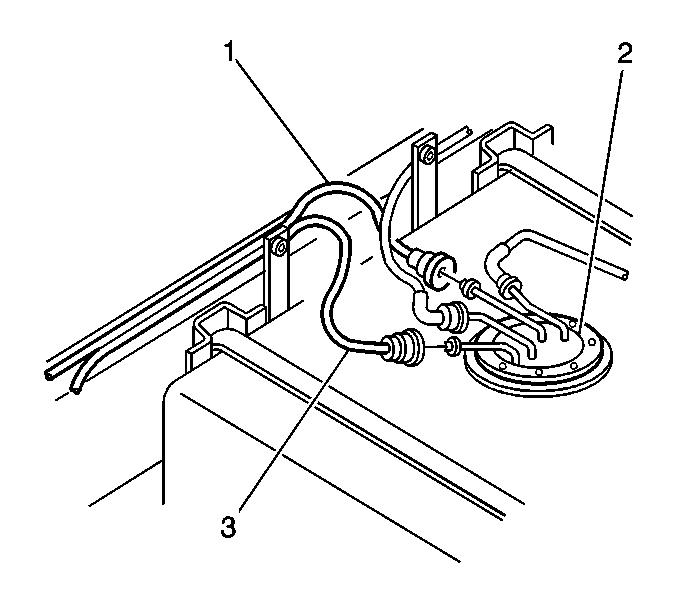 1
2
3