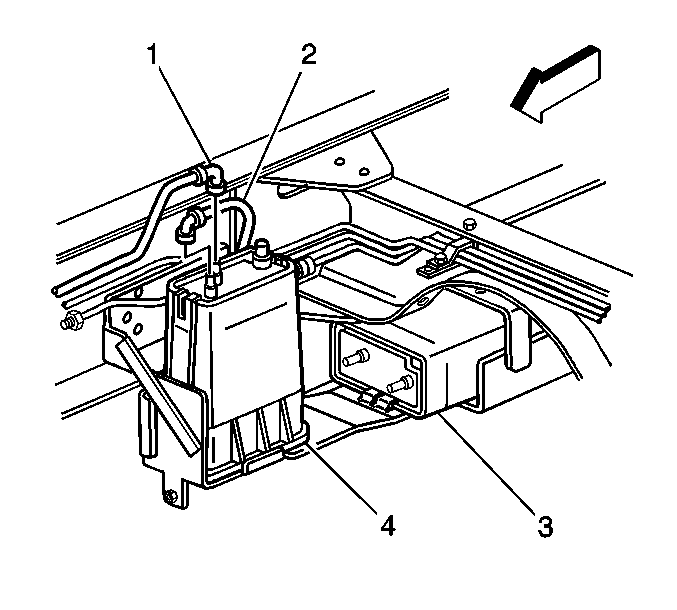 1
2
4
3