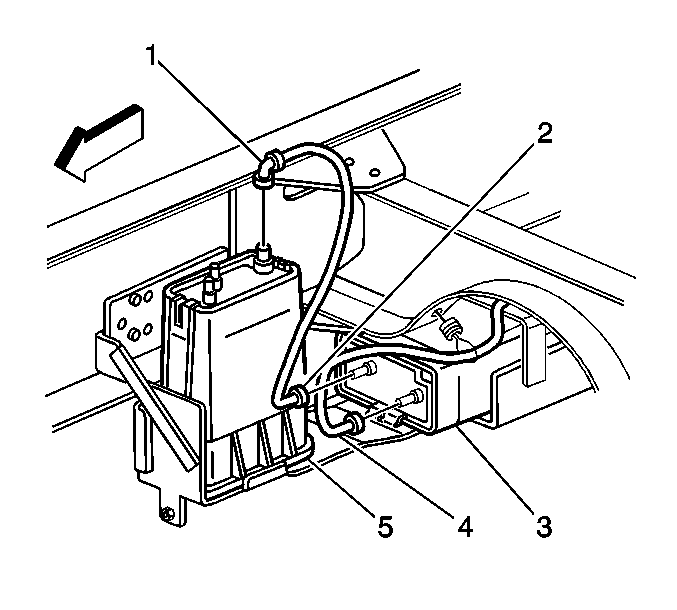 1
2
5
4
3