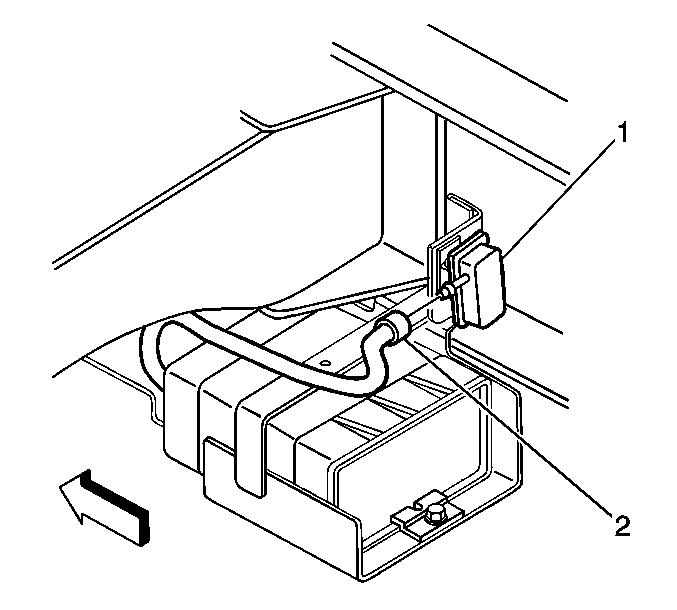 1
2