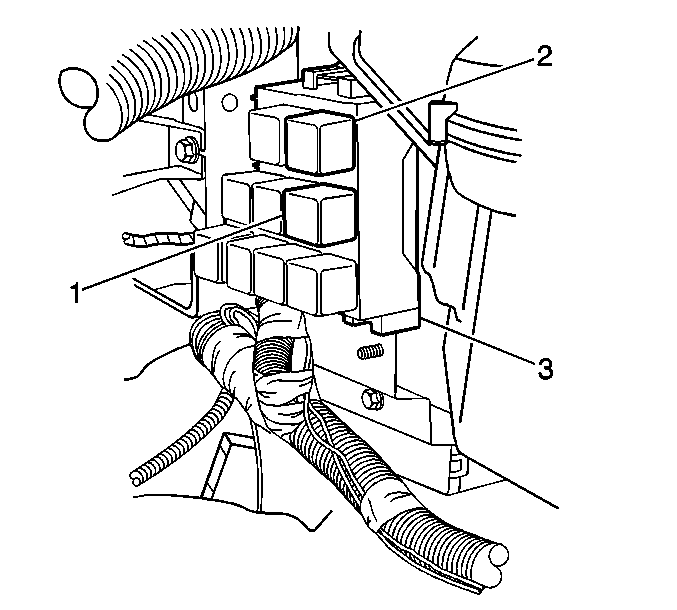 2

1

3