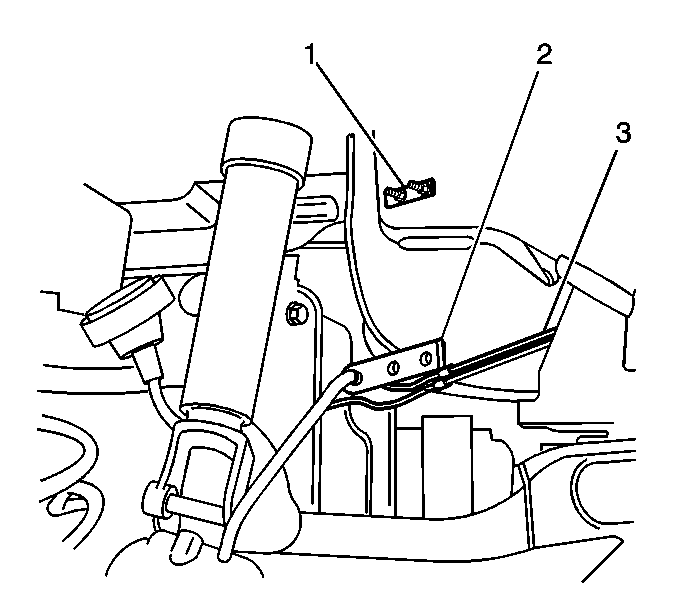 1
2
3