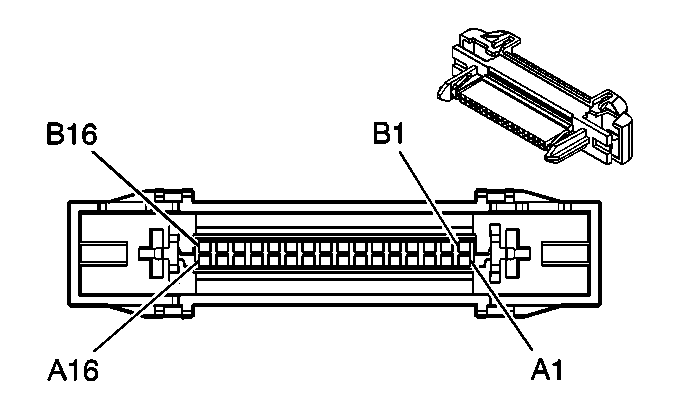 B16
B1
A16
A1