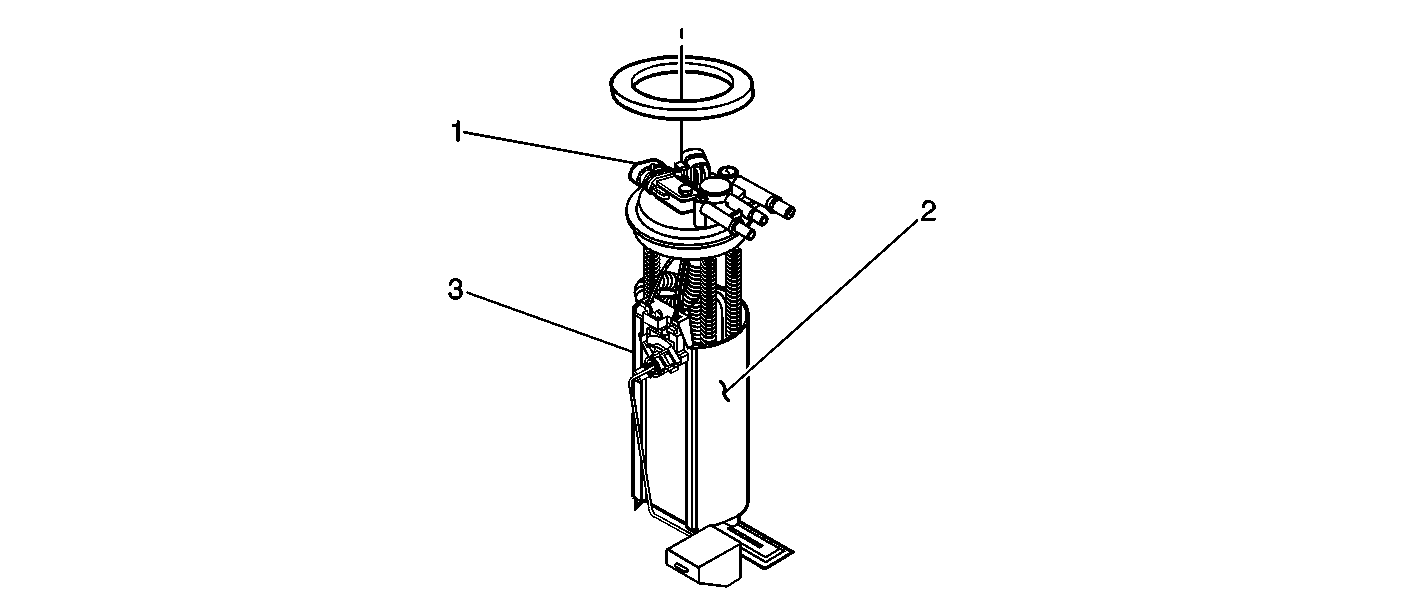 1
2
3