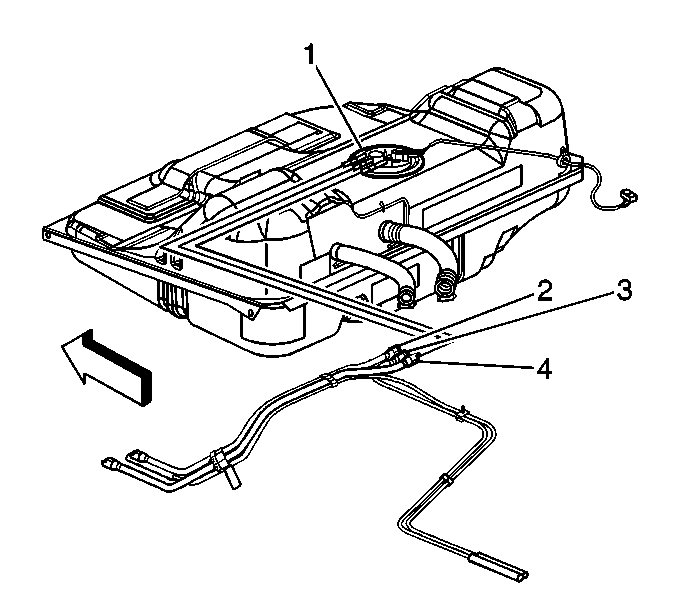 1
2
3
4