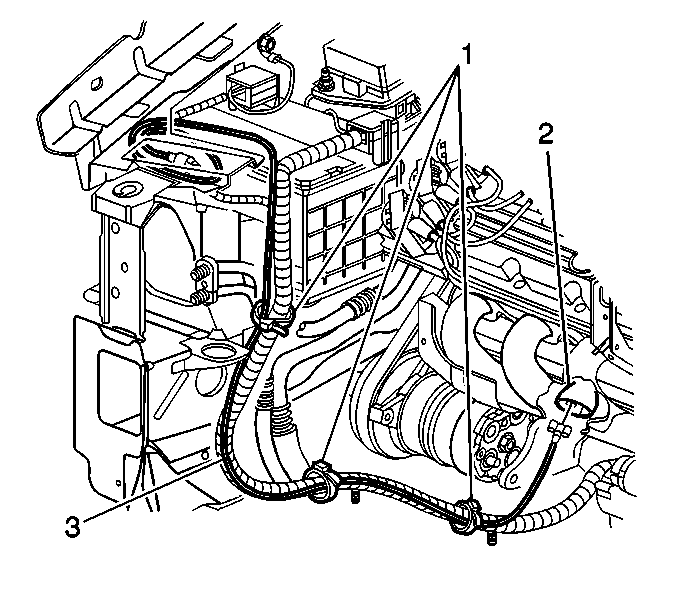 1
2
3