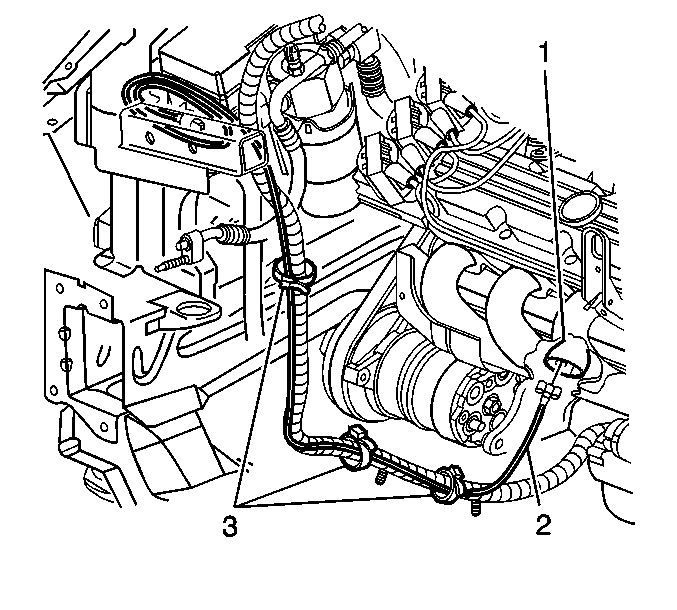 1
3
2