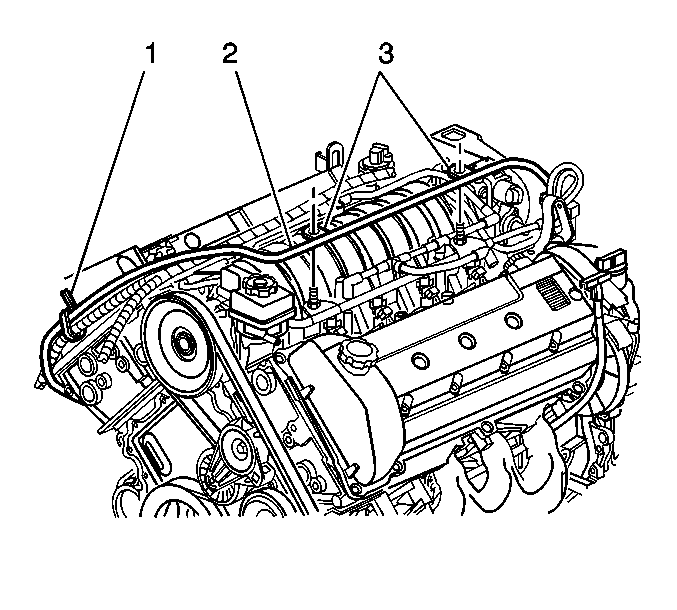 1
2
3