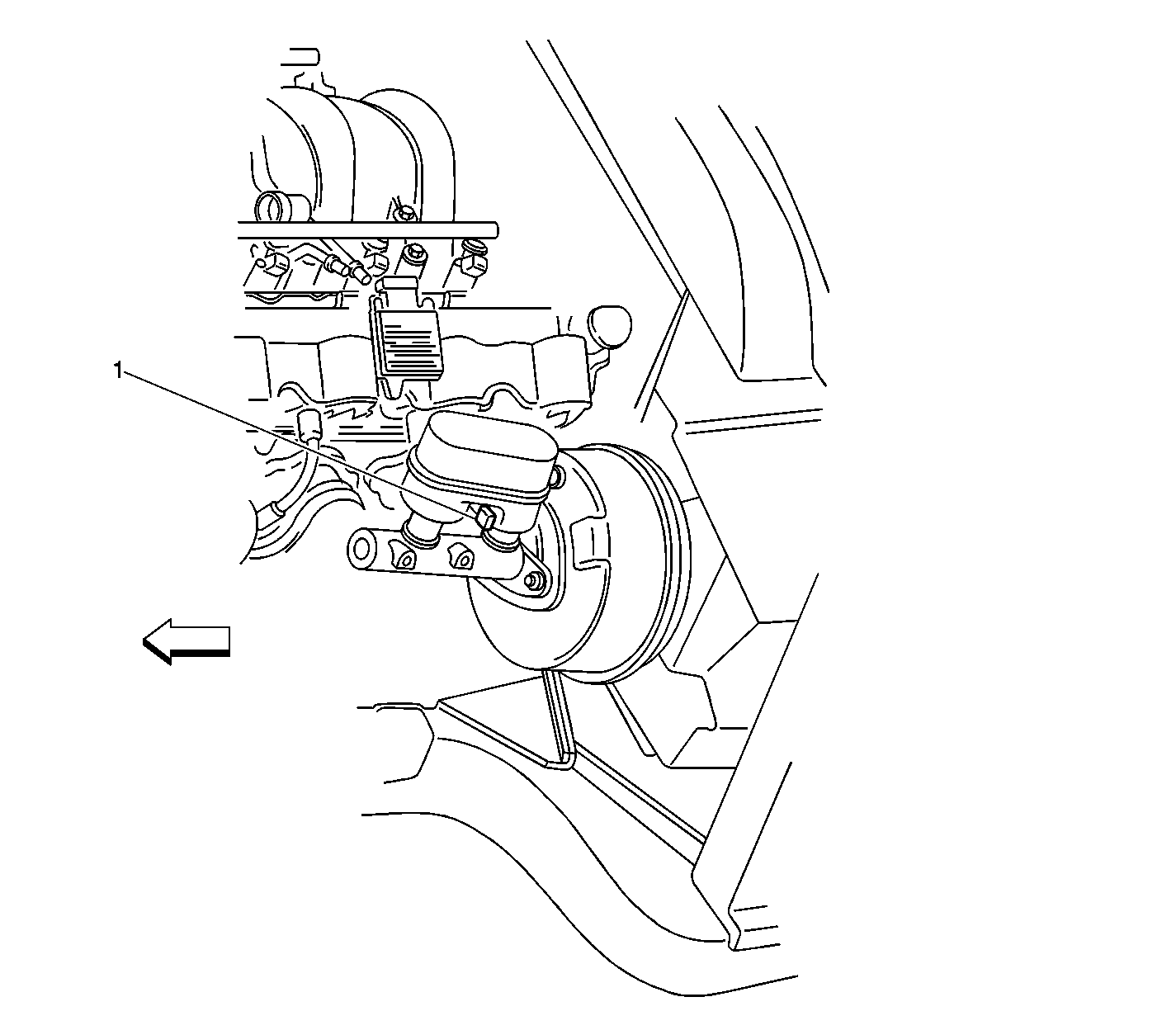 1