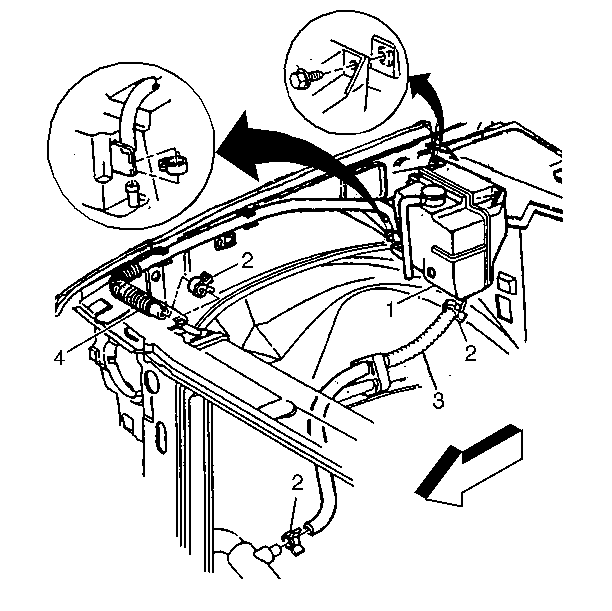 2
1
4
2
3
2