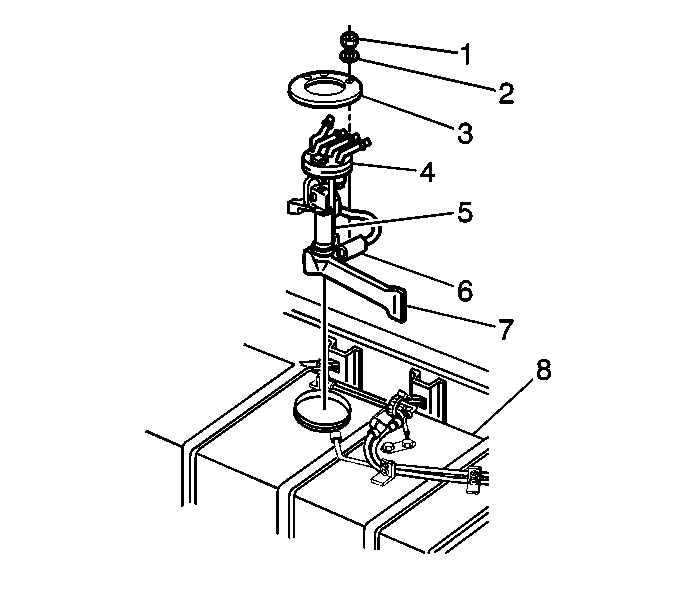 1
2
3
4
5
6
7
8