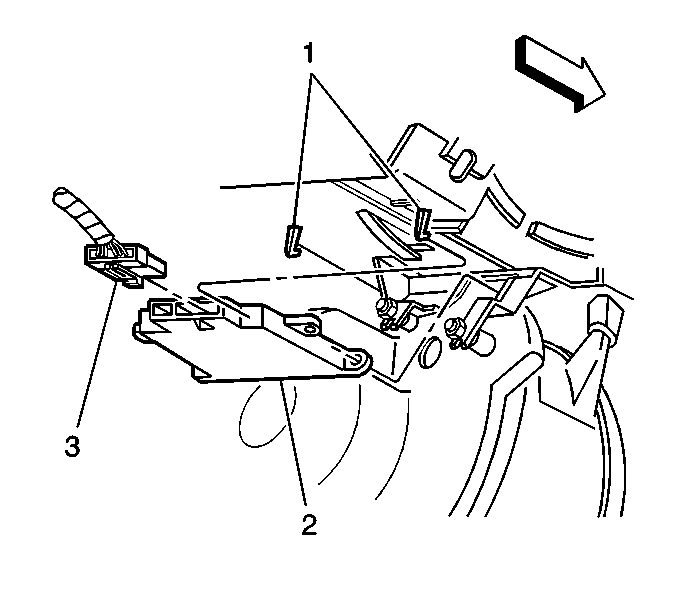 1
3
2