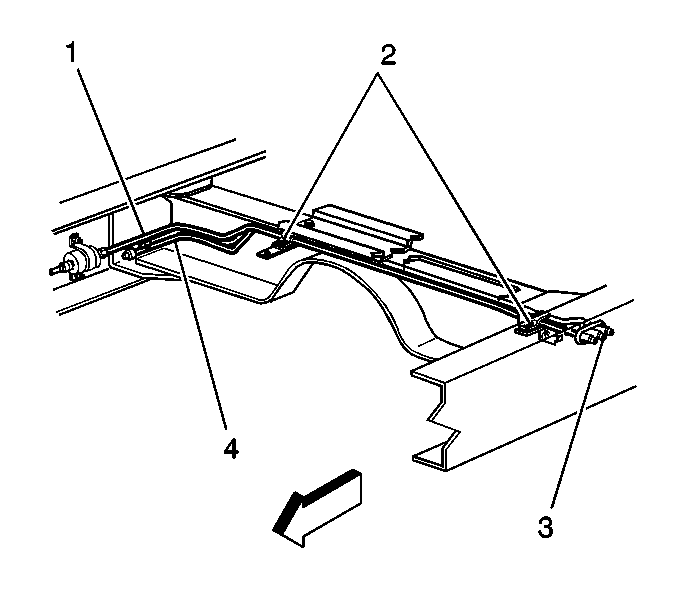 1
2
4
3