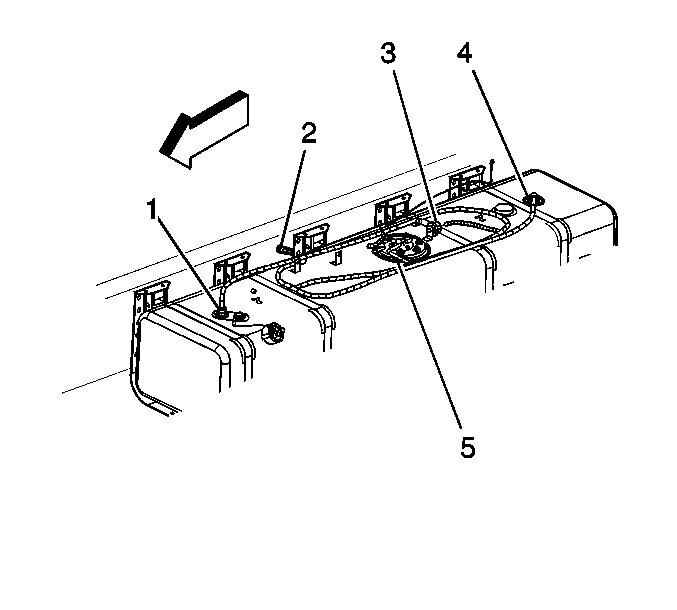 3
4
2
1
5