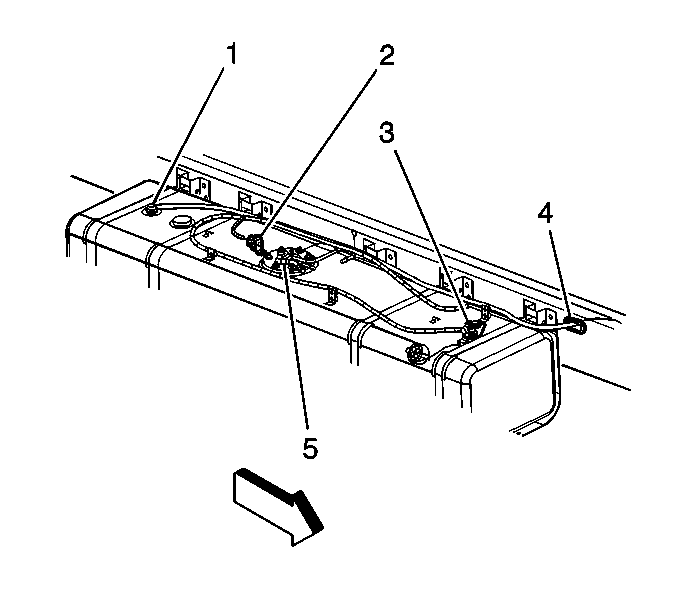 1
2
3
4
5