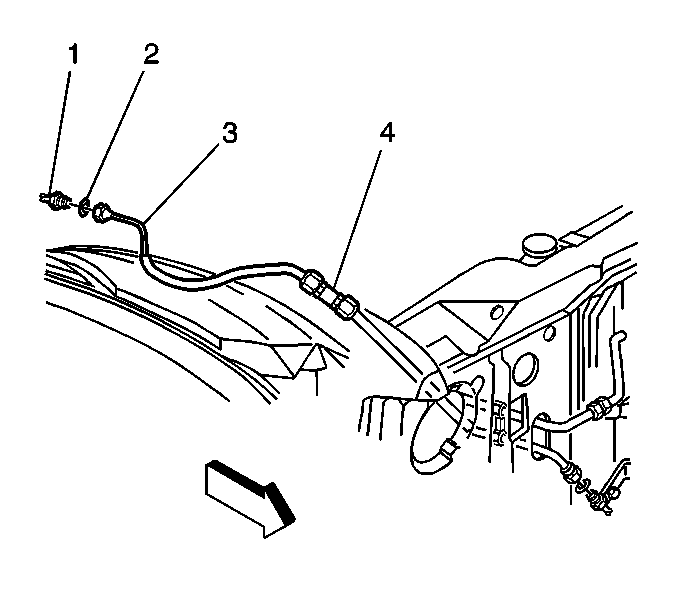 1
2
3
4