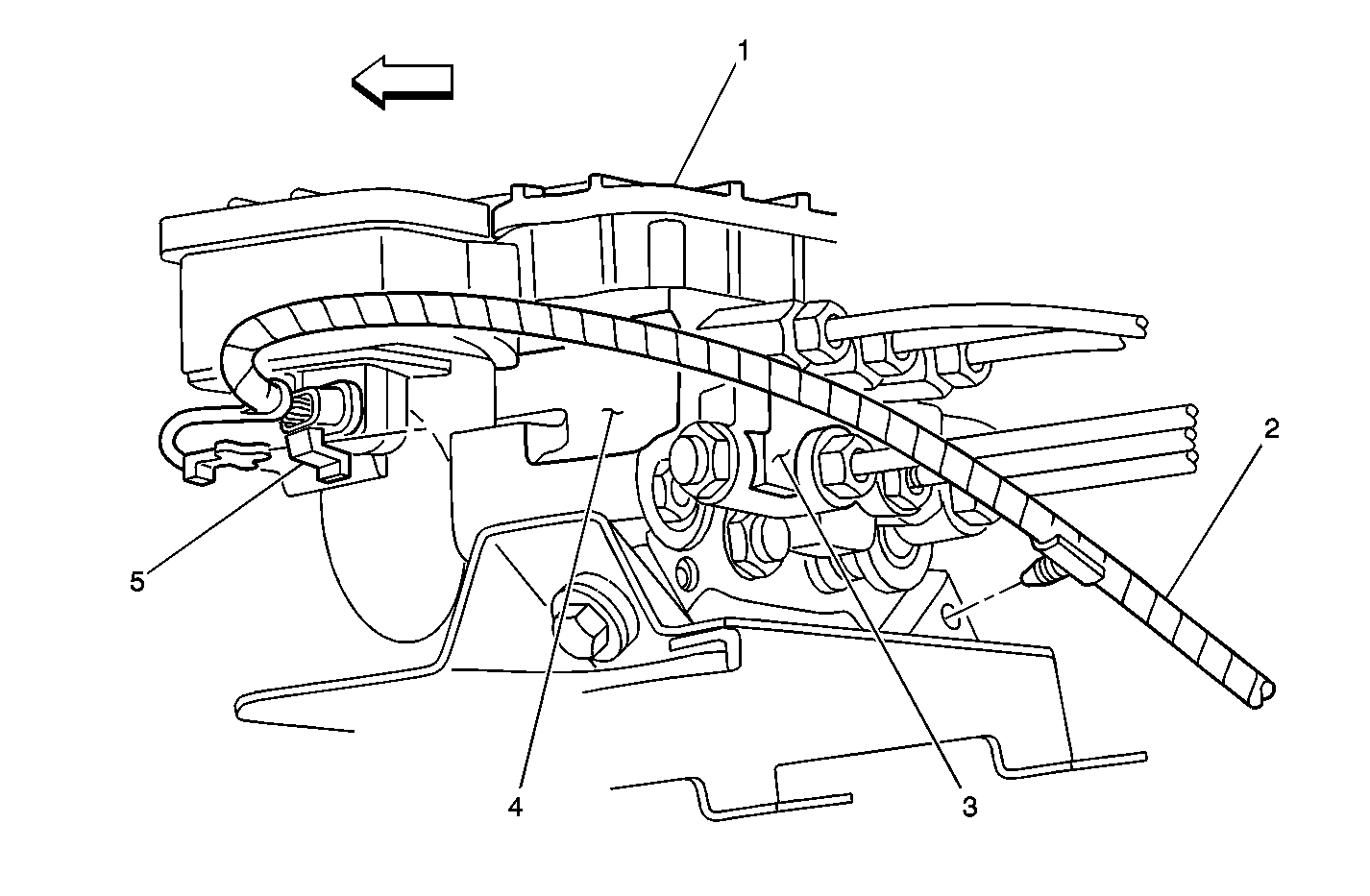 1
2
5
4
3