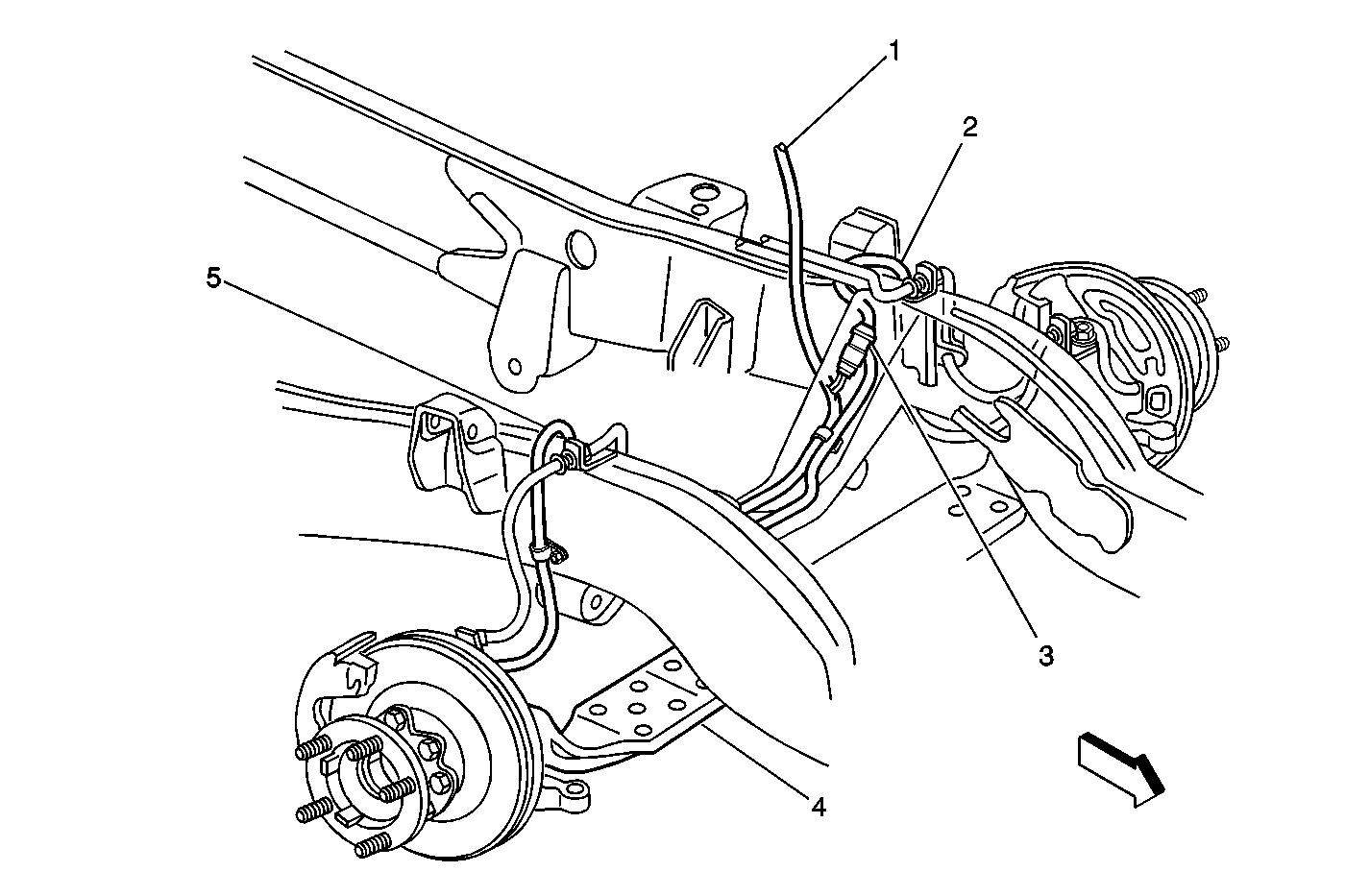 1
2
5
3
4