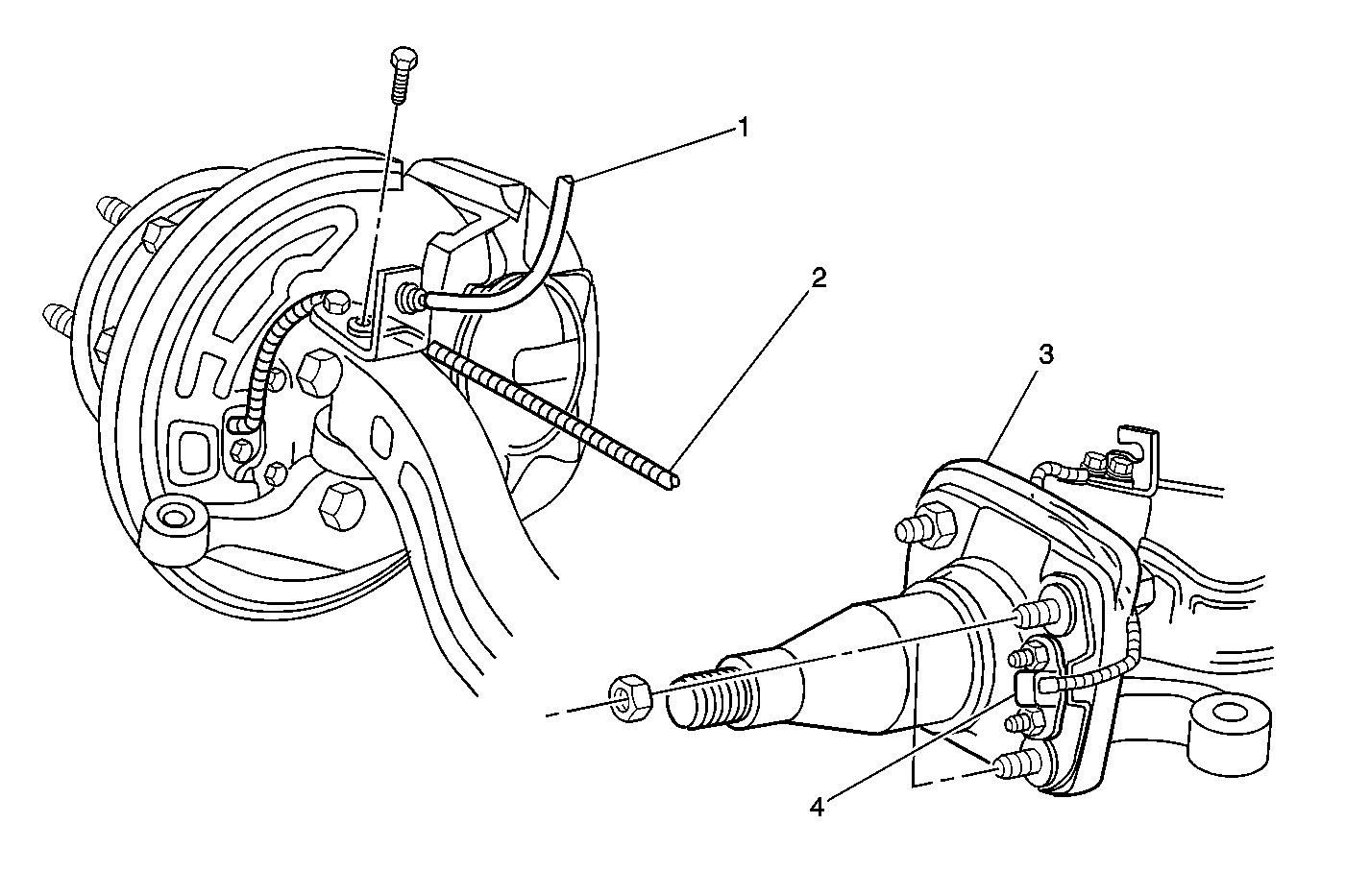 1
2
3
4