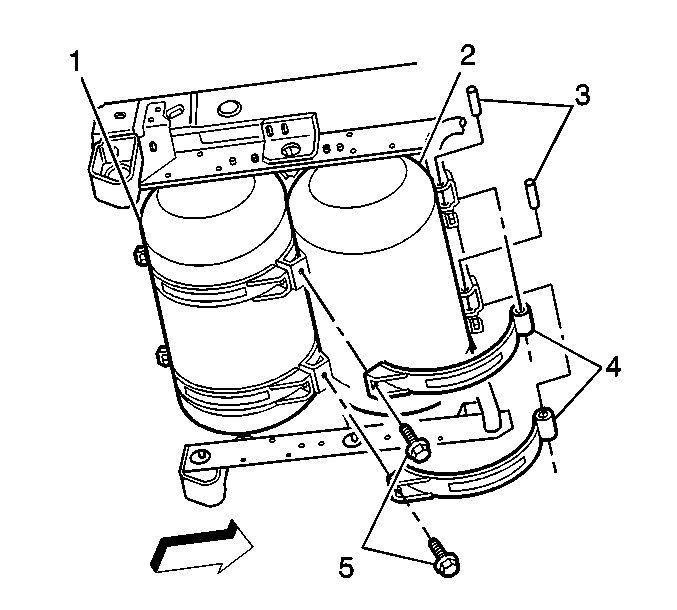 1
2
3
4
5